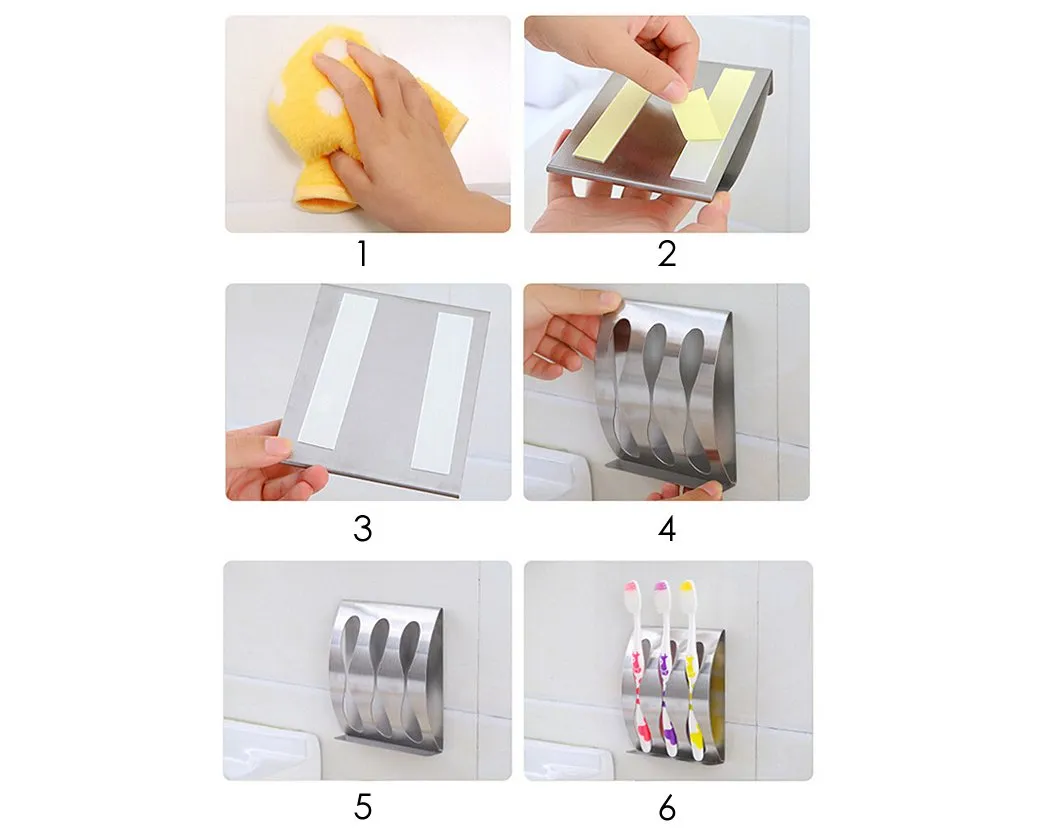 1

2

3

4

5

6