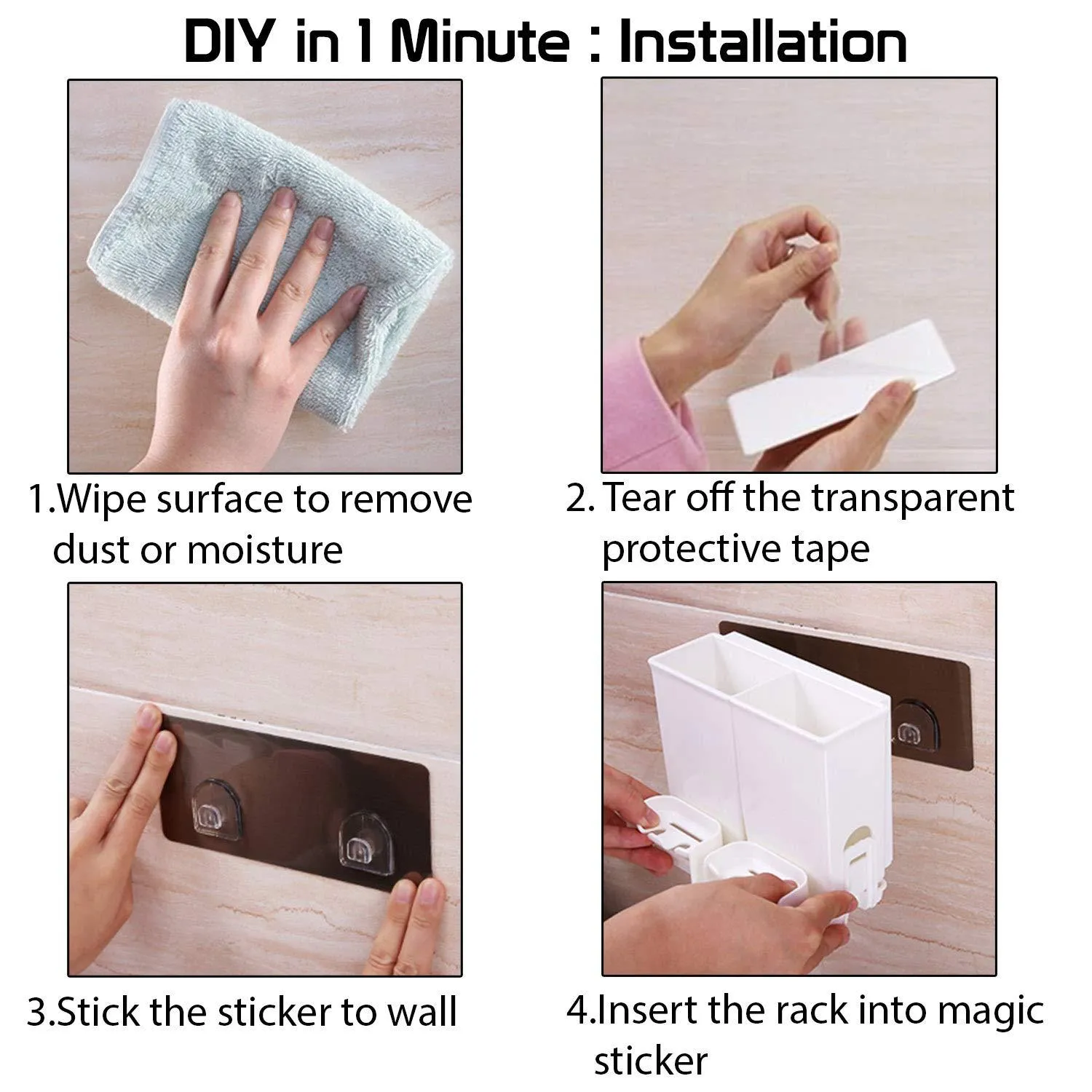 DIY in 1 Minute : Installation

1.Wipe surface to remove dust or moisture

2. Tear off the transparent protective tape

3.Stick the sticker to wall

4.Insert the rack into magic sticker